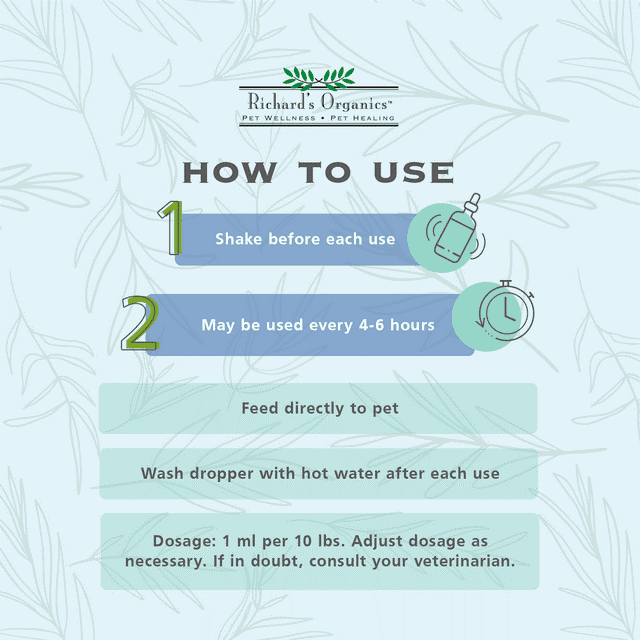 Richard's Organics™
PET WELLNESS • PET HEALING

HOW TO USE

1 Shake before each use

2 May be used every 4-6 hours

Feed directly to pet

Wash dropper with hot water after each use

Dosage: 1 ml per 10 lbs. Adjust dosage as necessary. If in doubt, consult your veterinarian.